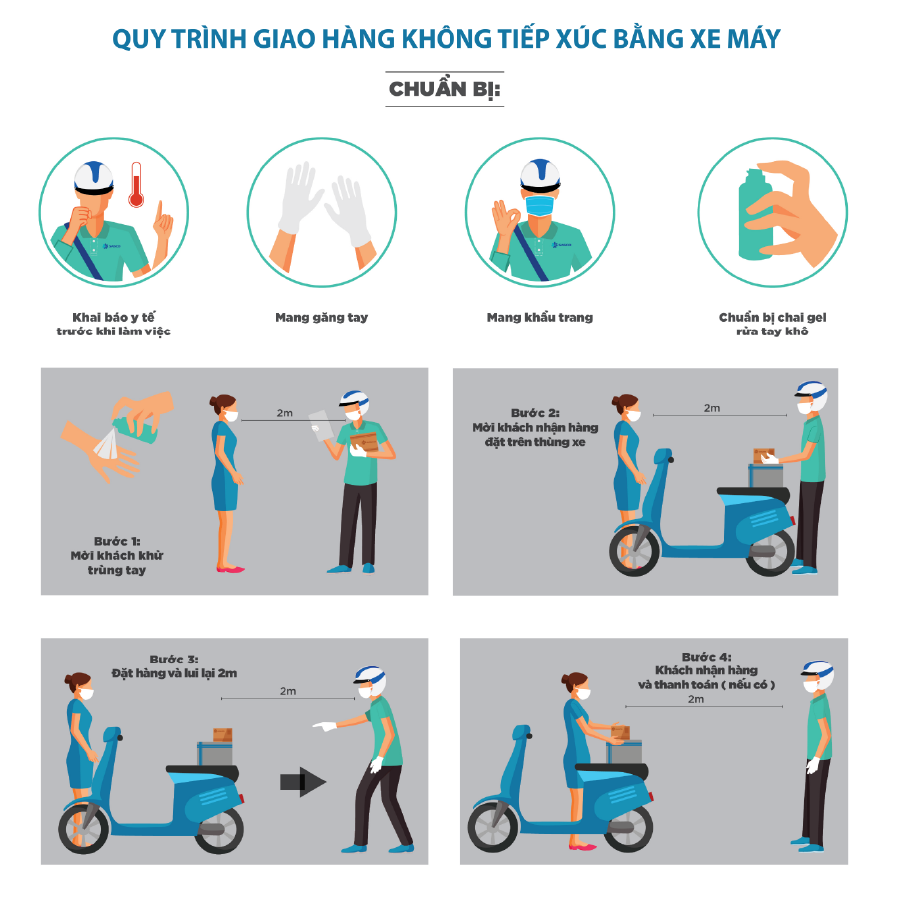 QUY TRÌNH GIAO HÀNG KHÔNG TIẾP XÚC BẰNG XE MÁY

CHUẨN BỊ:

Khai báo y tế trước khi làm việc

Mang găng tay

Mang khẩu trang

Chuẩn bị chai gel rửa tay khô

2m

Bước 1: Mời khách khử trùng tay

Bước 2: Mời khách nhận hàng đặt trên thùng xe

2m

Bước 3: Đặt hàng và lui lại 2m

2m

Bước 4: Khách nhận hàng và thanh toán ( nếu có )

2m