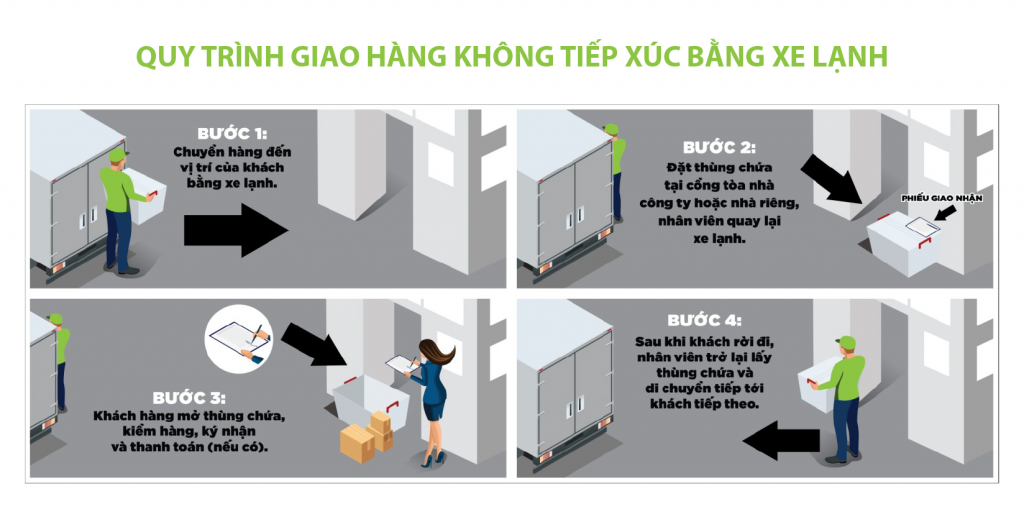 QUY TRÌNH GIAO HÀNG KHÔNG TIẾP XÚC BẰNG XE LẠNH

BƯỚC 1:
Chuyển hàng đến vị trí của khách bằng xe lạnh.

BƯỚC 2:
Đặt thùng chứa tại cổng tòa nhà công ty hoặc nhà riêng, nhân viên quay lại xe lạnh.

PHIẾU GIAO NHẬN

BƯỚC 3:
Khách hàng mở thùng chứa, kiểm hàng, ký nhận và thanh toán (nếu có).

BƯỚC 4:
Sau khi khách rời đi, nhân viên trở lại lấy thùng chứa và di chuyển tiếp tới khách tiếp theo.