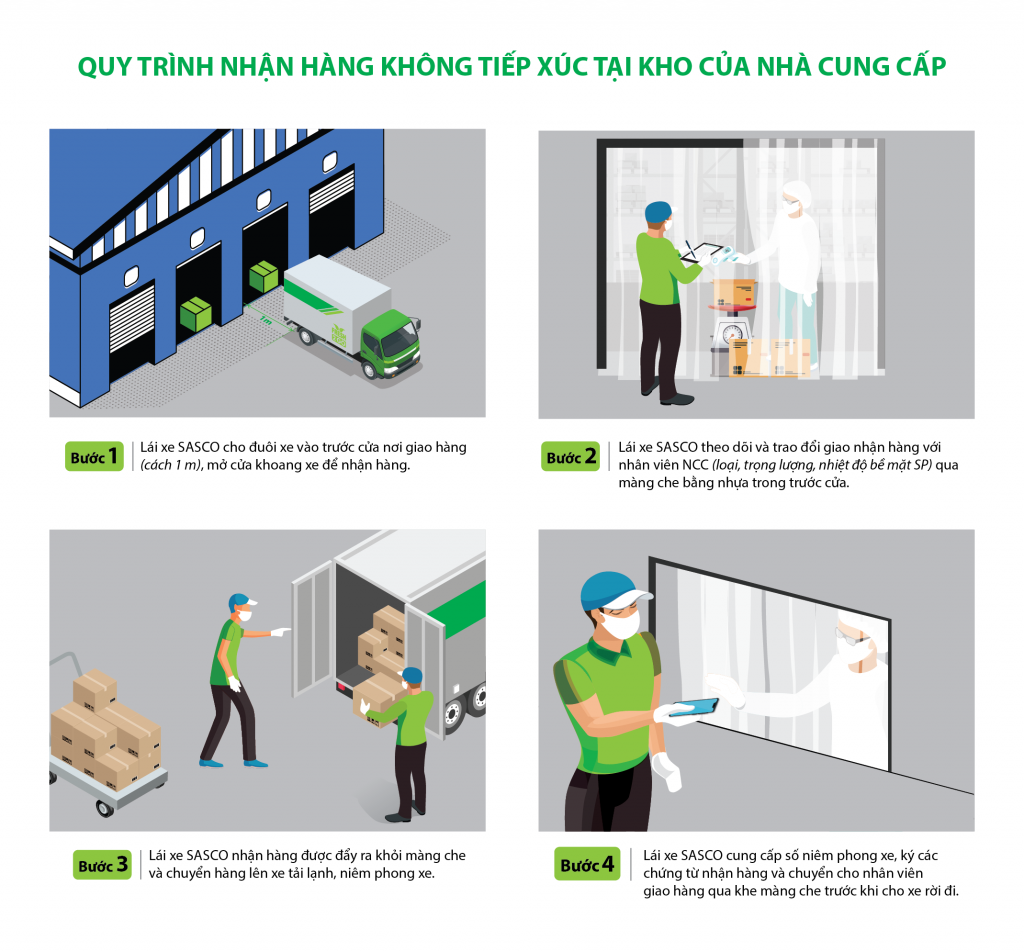 QUY TRÌNH NHẬN HÀNG KHÔNG TIẾP XÚC TẠI KHO CỦA NHÀ CUNG CẤP

Bước 1
Lái xe SASCO cho đuôi xe vào trước cửa nơi giao hàng (cách 1 m), mở cửa khoang xe để nhận hàng.

Bước 2
Lái xe SASCO theo dõi và trao đổi giao nhận hàng với nhân viên NCC (loại, trọng lượng, nhiệt độ bề mặt SP) qua màng che bằng nhựa trong trước cửa.

Bước 3
Lái xe SASCO nhận hàng được đẩy ra khỏi màng che và chuyển hàng lên xe tải lạnh, niêm phong xe.

Bước 4
Lái xe SASCO cung cấp số niêm phong xe, ký các chứng từ nhận hàng và chuyển cho nhân viên giao hàng qua khe màng che trước khi cho xe rời đi.