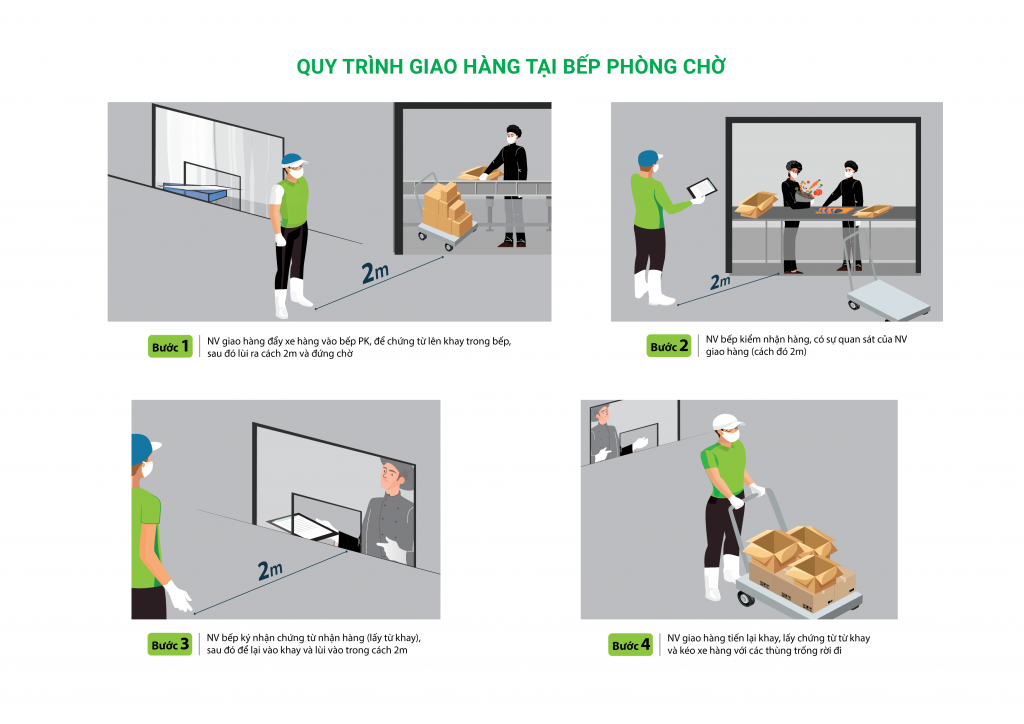 QUY TRÌNH GIAO HÀNG TẠI BẾP PHÒNG CHỜ

2m

Bước 1 NV giao hàng đẩy xe hàng vào bếp PK, để chứng từ lên khay trong bếp, sau đó lùi ra cách 2m và đứng chờ

2m

Bước 2 NV bếp kiểm nhận hàng, có sự quan sát của NV giao hàng (cách đó 2m)

2m

Bước 3 NV bếp ký nhận chứng từ nhận hàng (lấy từ khay), sau đó để lại vào khay và lùi vào trong cách 2m

Bước 4 NV giao hàng tiến lại khay, lấy chứng từ từ khay và kéo xe hàng với các thùng trống rời đi