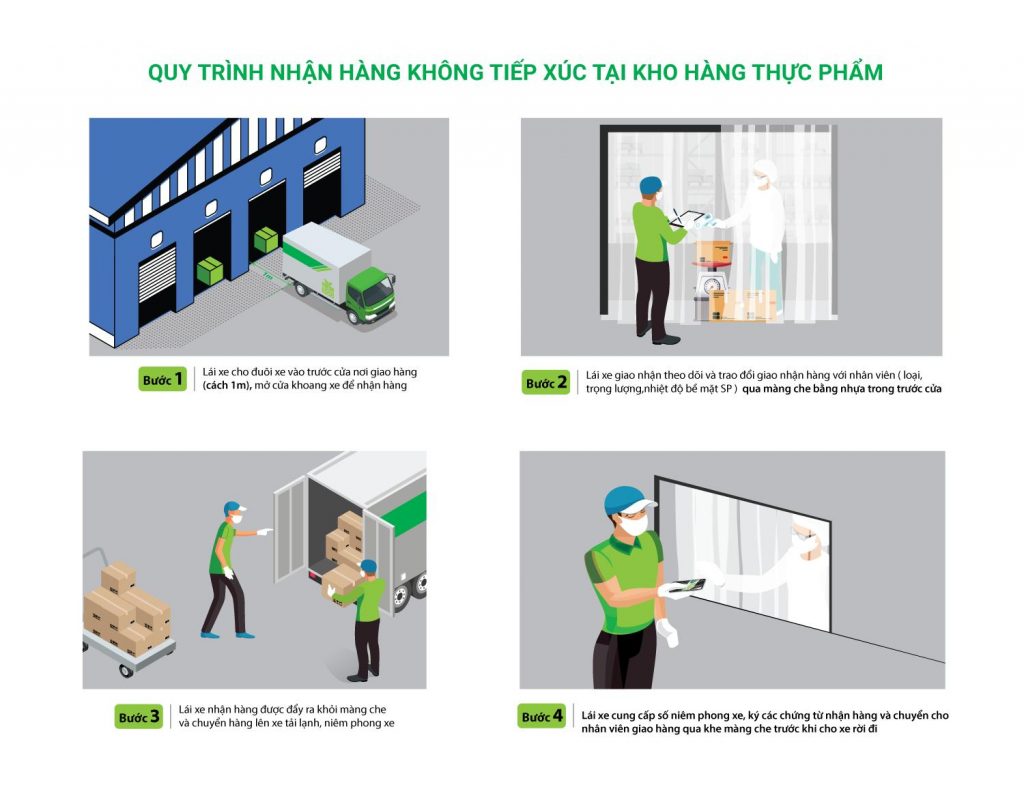 QUY TRÌNH NHẬN HÀNG KHÔNG TIẾP XÚC TẠI KHO HÀNG THỰC PHẨM

Bước 1 Lái xe cho đuôi xe vào trước cửa nơi giao hàng (cách 1m), mở cửa khoang xe để nhận hàng

Bước 2 Lái xe giao nhận theo dõi và trao đổi giao nhận hàng với nhân viên ( loại, trọng lượng,nhiệt độ bề mặt SP ) qua màng che bằng nhựa trong trước cửa

Bước 3 Lái xe nhận hàng được đẩy ra khỏi màng che và chuyển hàng lên xe tải lạnh, niêm phong xe

Bước 4 Lái xe cung cấp số niêm phong xe, ký các chứng từ nhận hàng và chuyển cho nhân viên giao hàng qua khe màng che trước khi cho xe rời đi