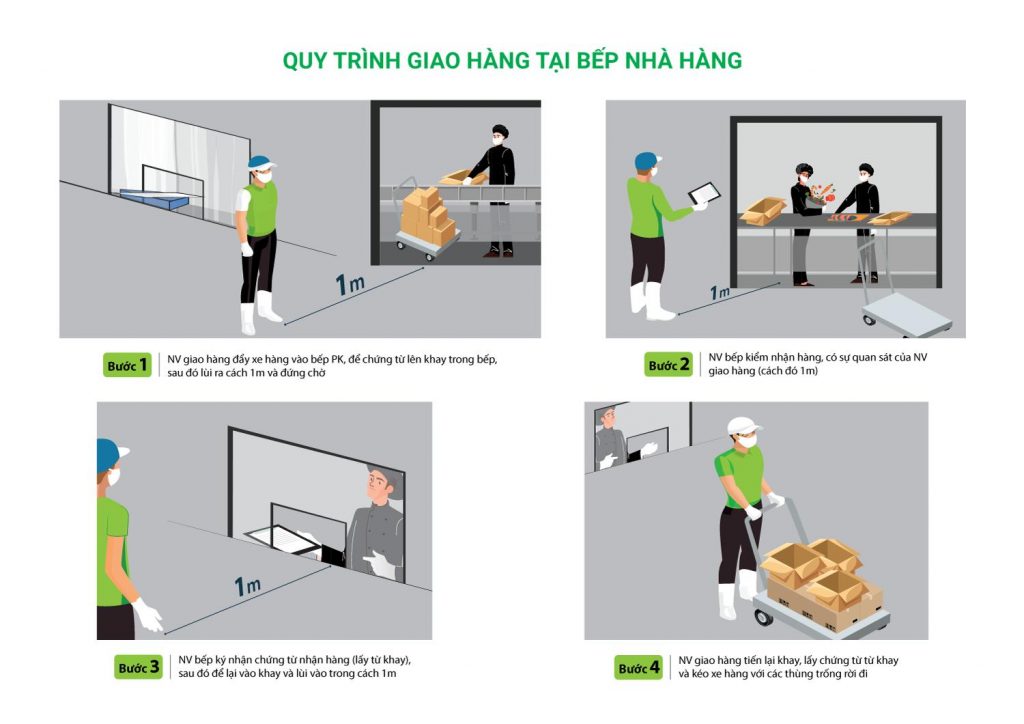 QUY TRÌNH GIAO HÀNG TẠI BẾP NHÀ HÀNG

1m

Bước 1 NV giao hàng đẩy xe hàng vào bếp PK, để chứng từ lên khay trong bếp, sau đó lùi ra cách 1m và đứng chờ

1m

Bước 2 NV bếp kiểm nhận hàng, có sự quan sát của NV giao hàng (cách đó 1m)

1m

Bước 3 NV bếp ký nhận chứng từ nhận hàng (lấy từ khay), sau đó để lại vào khay và lùi vào trong cách 1m

Bước 4 NV giao hàng tiến lại khay, lấy chứng từ từ khay và kéo xe hàng với các thùng trống rời đi